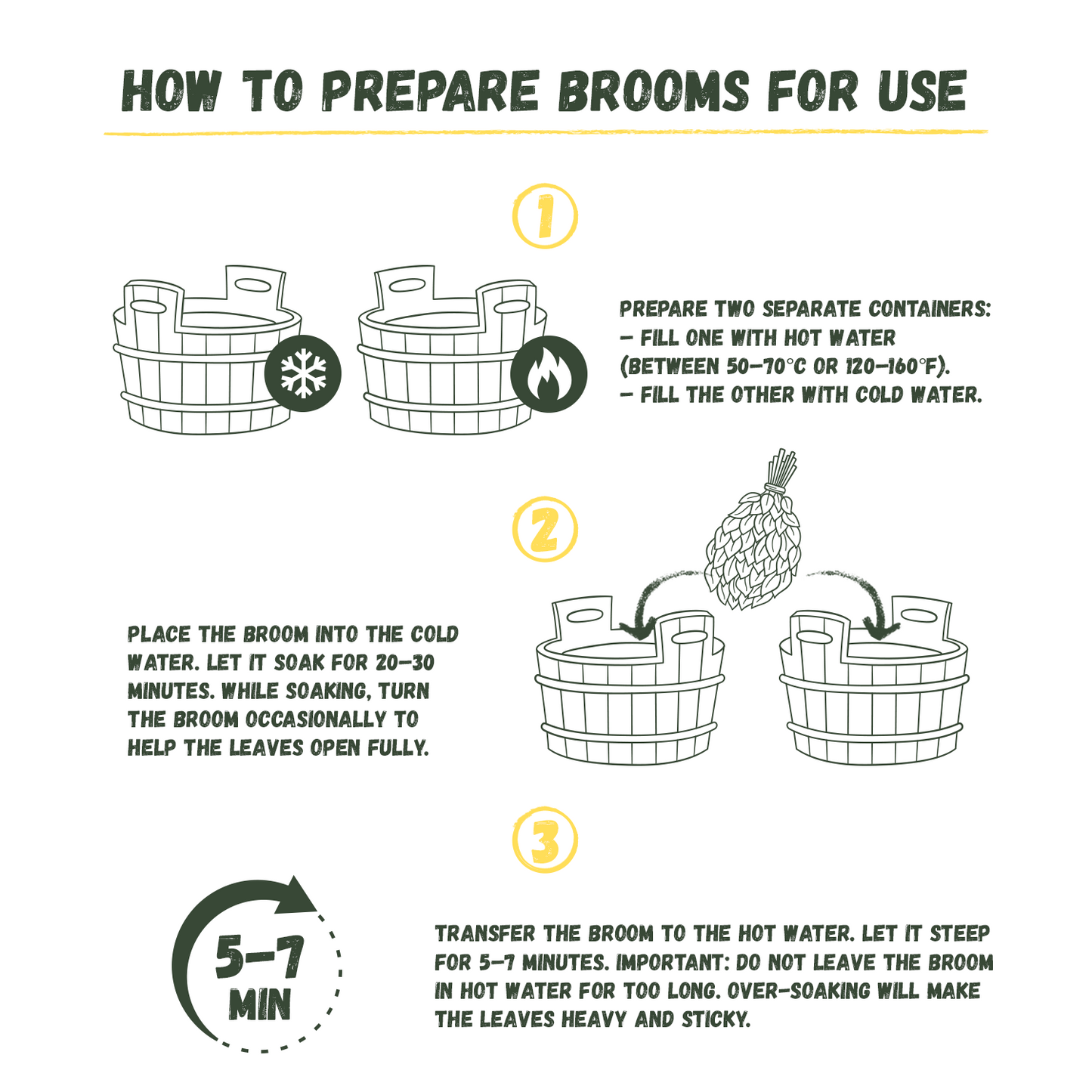 HOW TO PREPARE BROOMS FOR USE

1

PREPARE TWO SEPARATE CONTAINERS:
– FILL ONE WITH HOT WATER (BETWEEN 50–70°C OR 120–160°F).
– FILL THE OTHER WITH COLD WATER.

2

PLACE THE BROOM INTO THE COLD WATER. LET IT SOAK FOR 20–30 MINUTES. WHILE SOAKING, TURN THE BROOM OCCASIONALLY TO HELP THE LEAVES OPEN FULLY.

3

5–7 MIN

TRANSFER THE BROOM TO THE HOT WATER. LET IT STEEP FOR 5–7 MINUTES. IMPORTANT: DO NOT LEAVE THE BROOM IN HOT WATER FOR TOO LONG. OVER-SOAKING WILL MAKE THE LEAVES HEAVY AND STICKY.